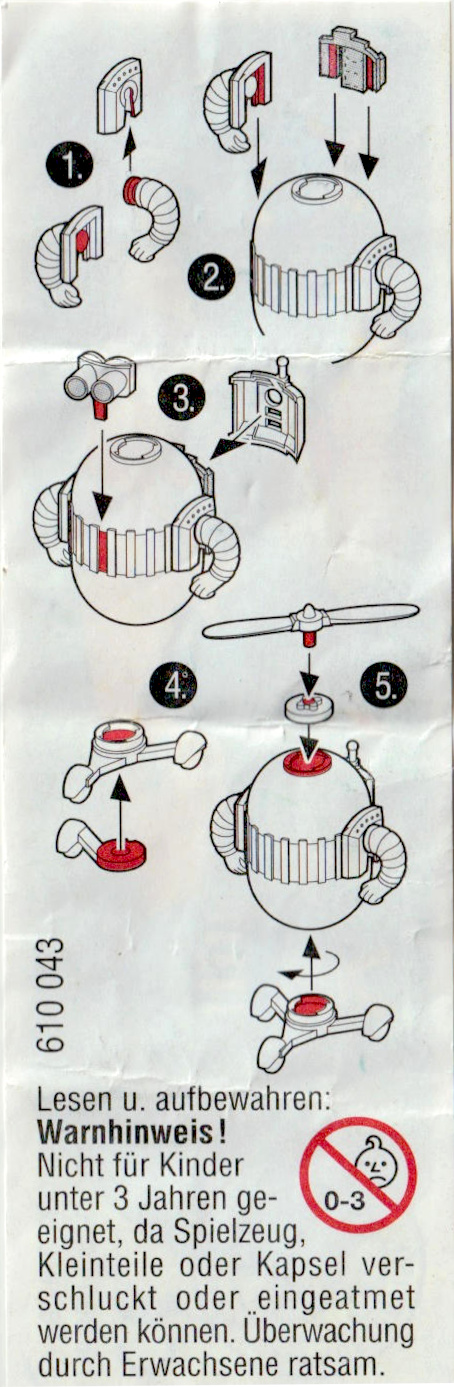 1.

2.

3.

4.

5.

610 043

Lesen u. aufbewahren:
**Warnhinweis!**
Nicht für Kinder unter 3 Jahren geeignet, da Spielzeug, Kleinteile oder Kapsel verschluckt oder eingeatmet werden können. Überwachung durch Erwachsene ratsam.

0-3